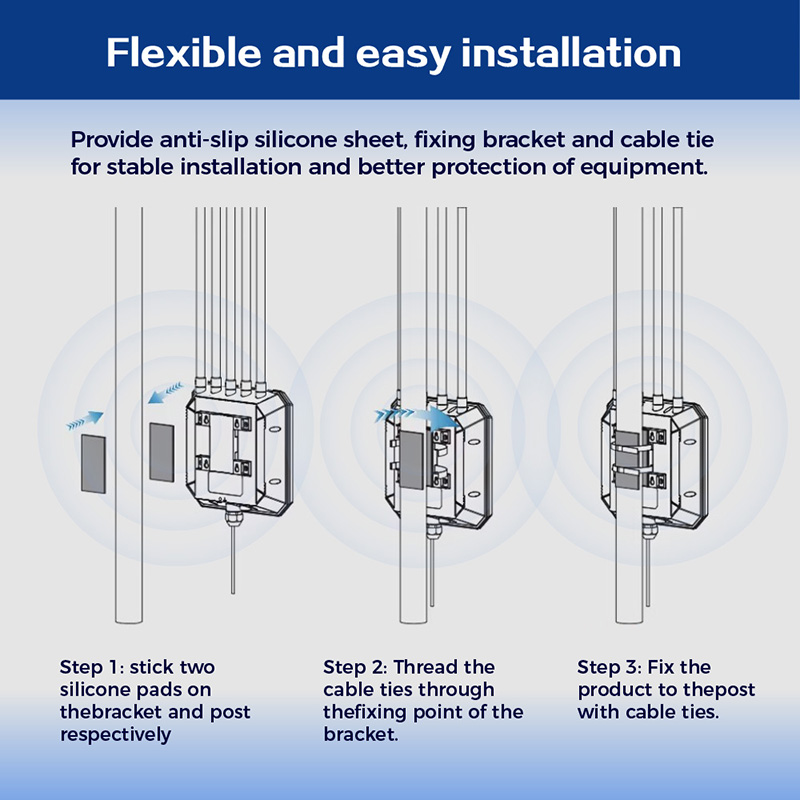 Flexible and easy installation

Provide anti-slip silicone sheet, fixing bracket and cable tie for stable installation and better protection of equipment.

Step 1: stick two silicone pads on thebracket and post respectively

Step 2: Thread the cable ties through thefixing point of the bracket.

Step 3: Fix the product to thepost with cable ties.